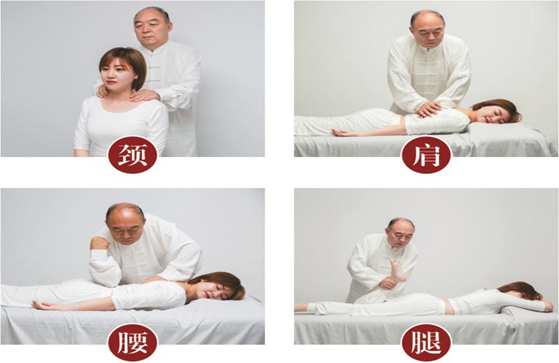 颈

肩

腰

腿